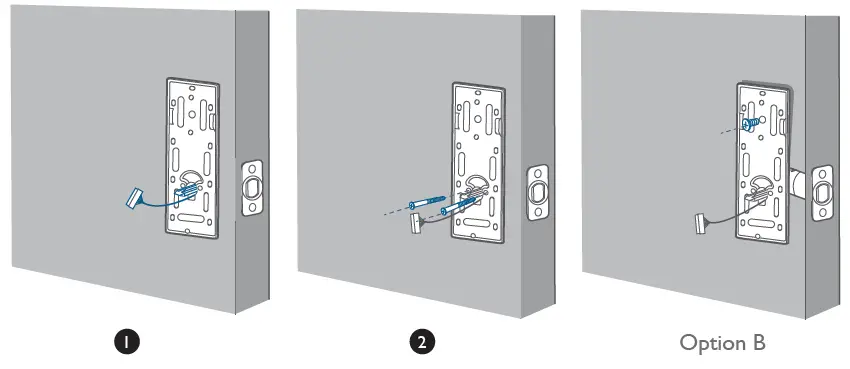 1

2

Option B