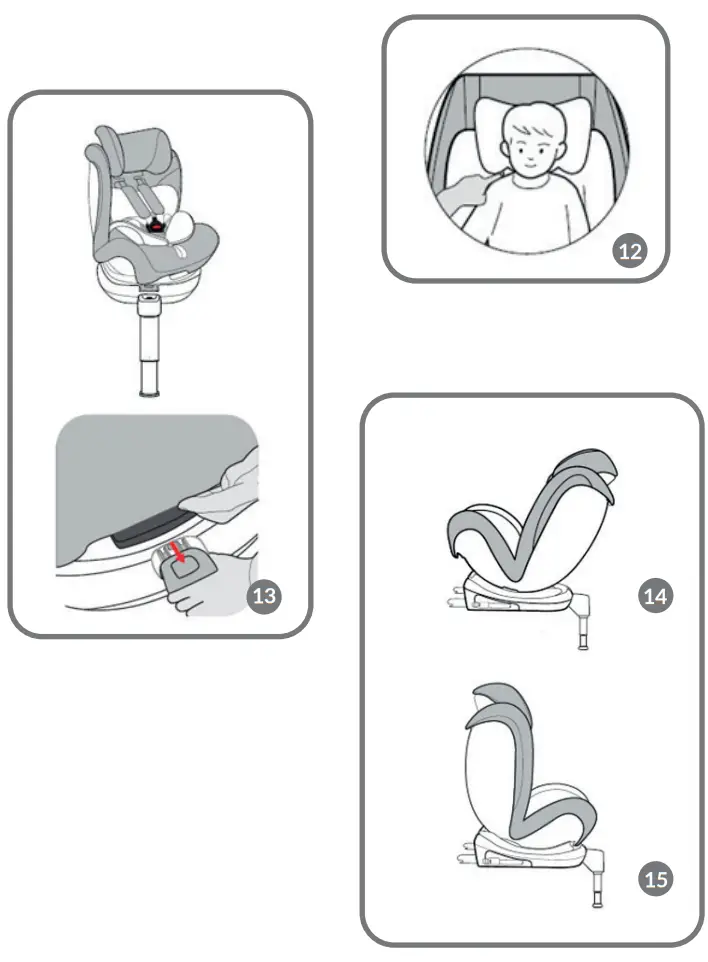 12

13

14

15