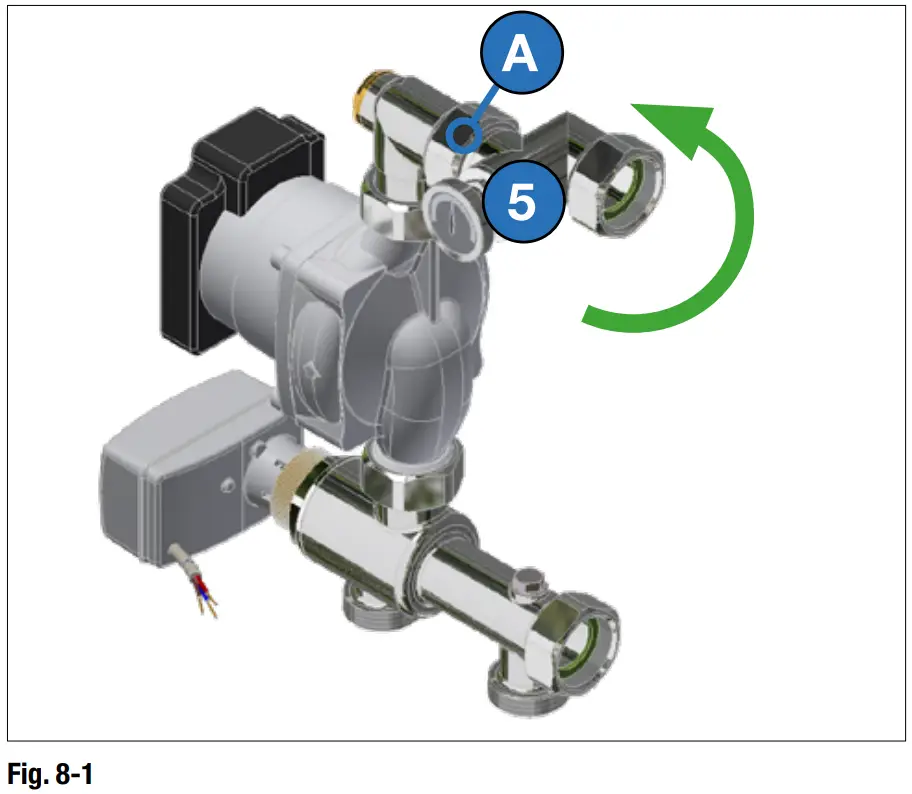 A
5
Fig. 8-1