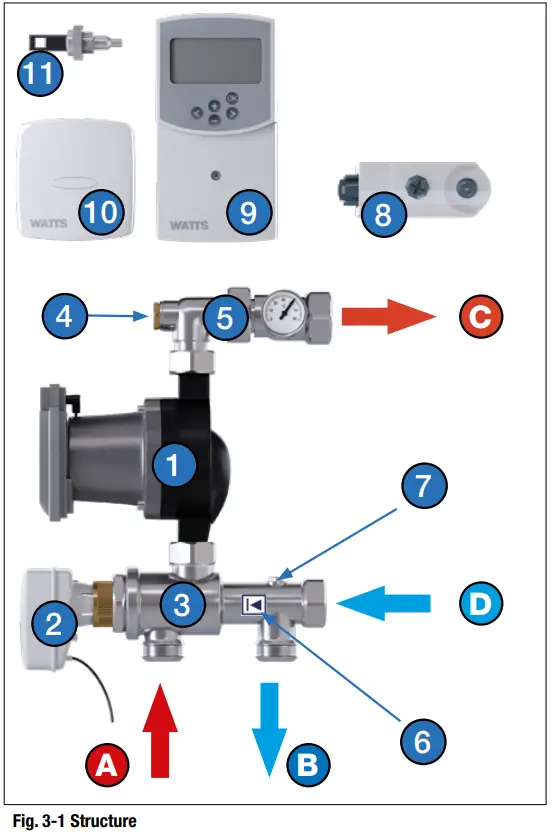 11

WATTS 10

WATTS 9

8

4

5

C

1

7

2

3

D

6

A

B

Fig. 3-1 Structure