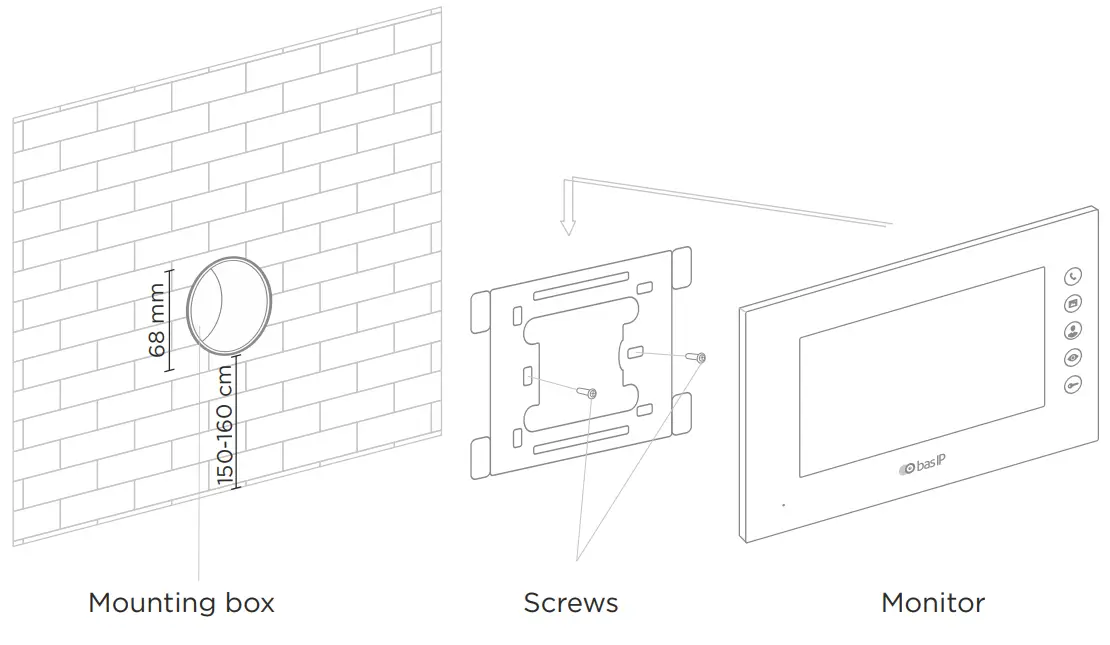 68 mm

150-160 cm

bas IP

Mounting box

Screws

Monitor