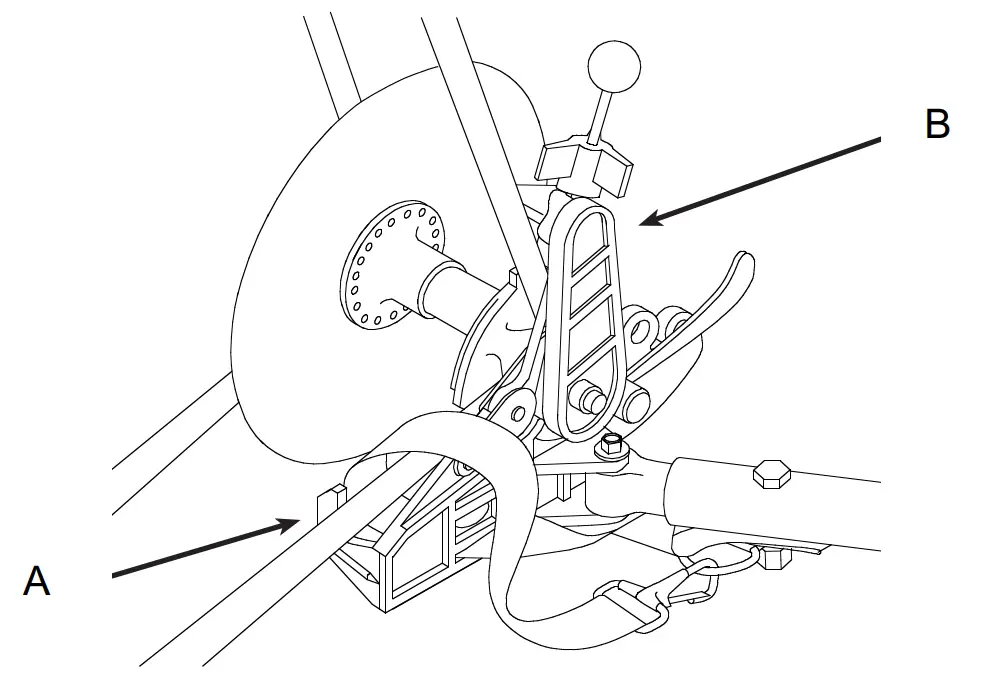 B

A