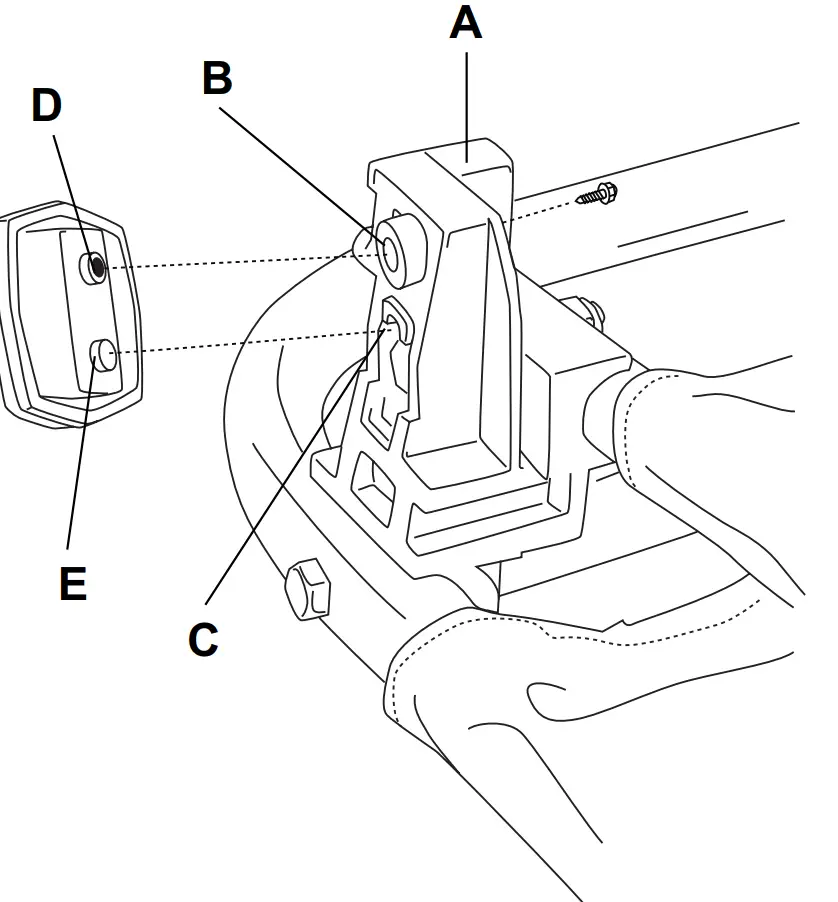 A
B
D
E
C