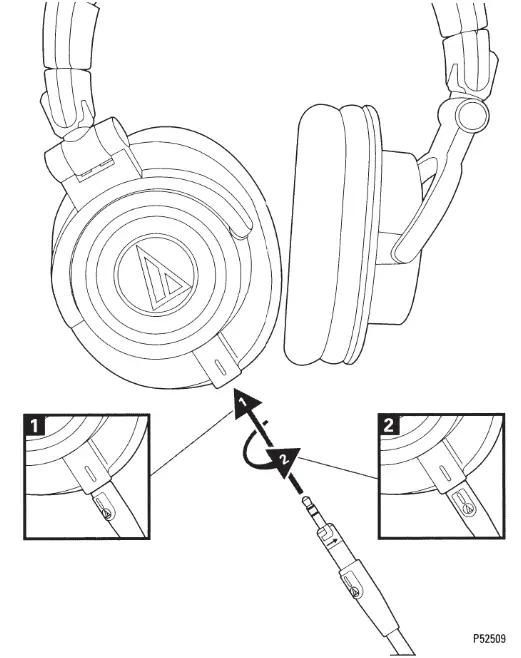 1

2

1

2

P52509