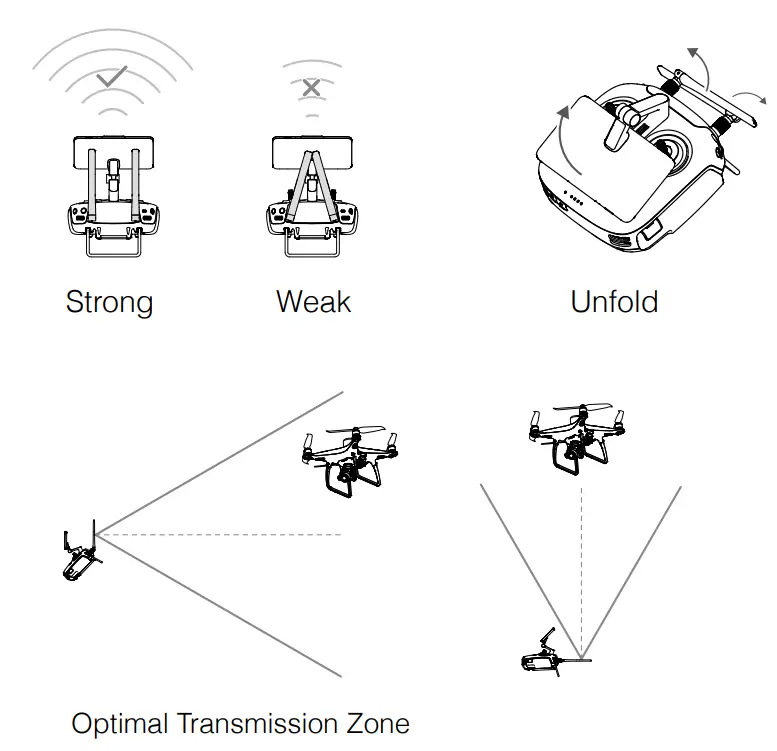 Strong

Weak

Unfold

Optimal Transmission Zone