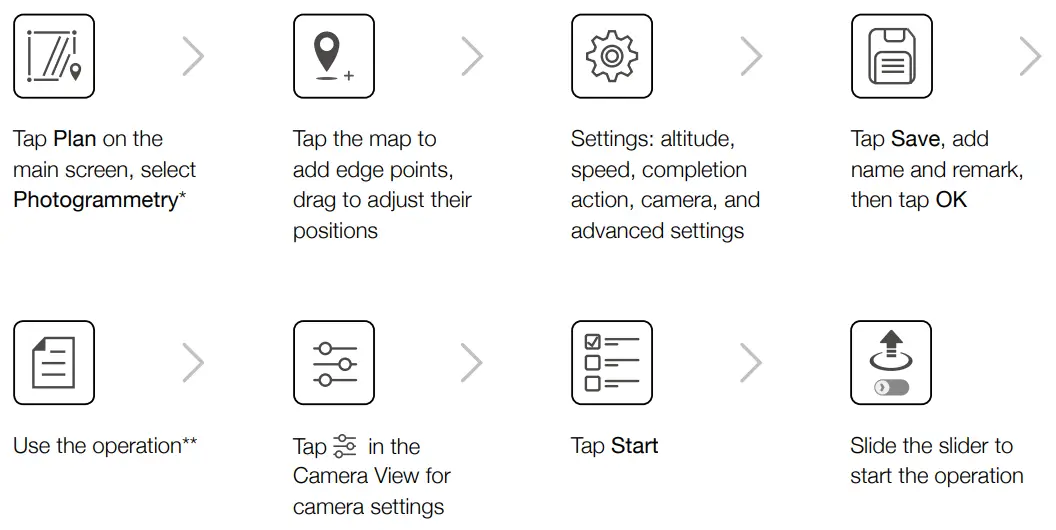 Tap Plan on the main screen, select Photogrammetry*

Tap the map to add edge points, drag to adjust their positions

Settings: altitude, speed, completion action, camera, and advanced settings

Tap Save, add name and remark, then tap OK

Use the operation**

Tap in the Camera View for camera settings

Tap Start

Slide the slider to start the operation