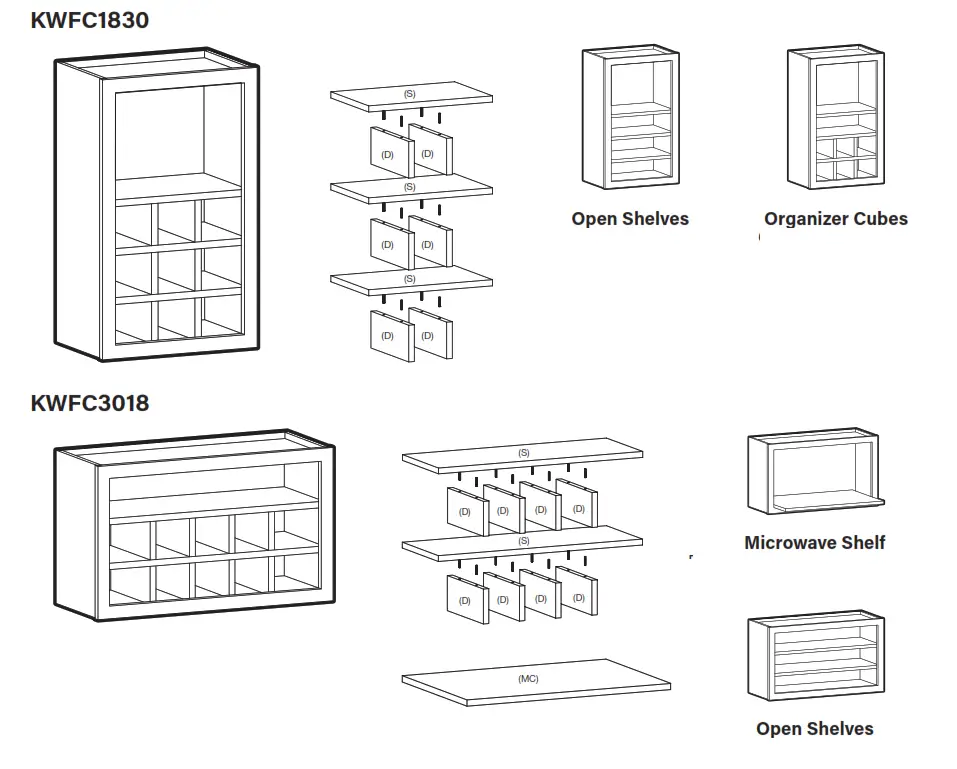 KWFC1830

(S)
(D) (D)
(S)
(D) (D)
(S)
(D) (D)

Open Shelves

Organizer Cubes

KWFC3018

(S)
(D) (D) (D) (D)
(S)
(D) (D) (D) (D)

(MC)

Microwave Shelf

Open Shelves