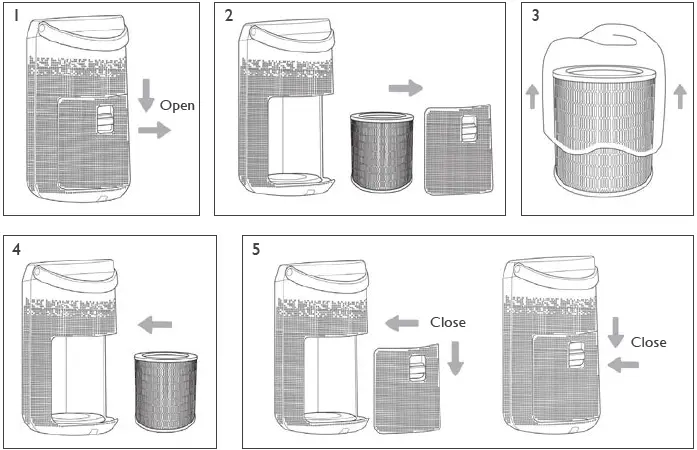 1
Open

2

3

4

5
Close
Close