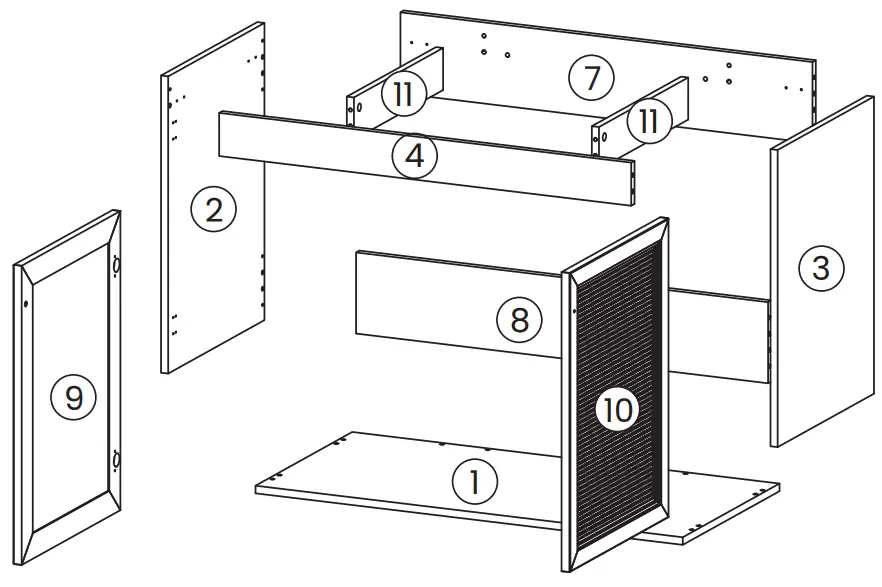 7
11
11
4
2
3
8
9
10
1