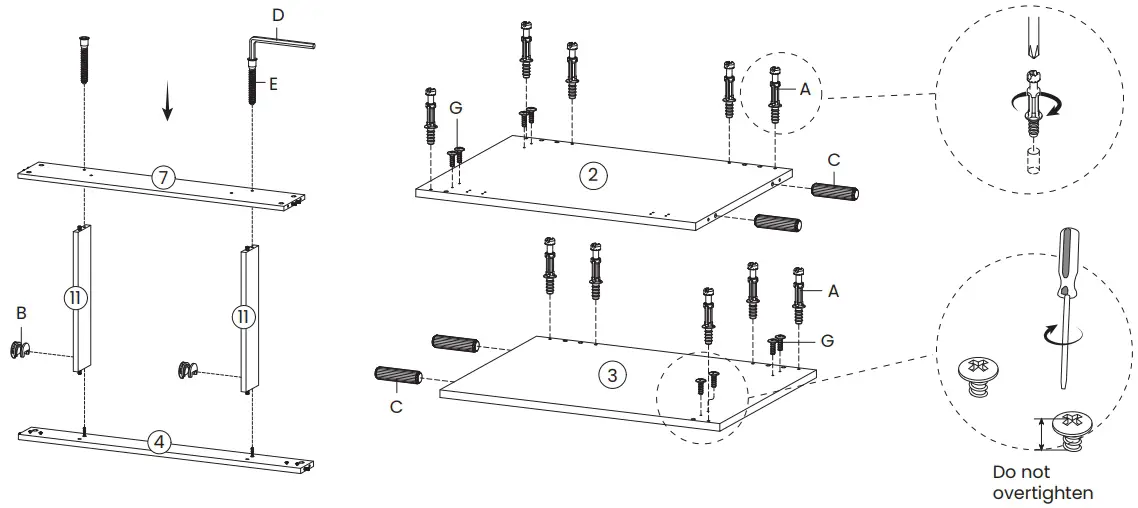 D
E
7
11
11
B
4
G
A
2
C
A
G
3
C
Do not overtighten