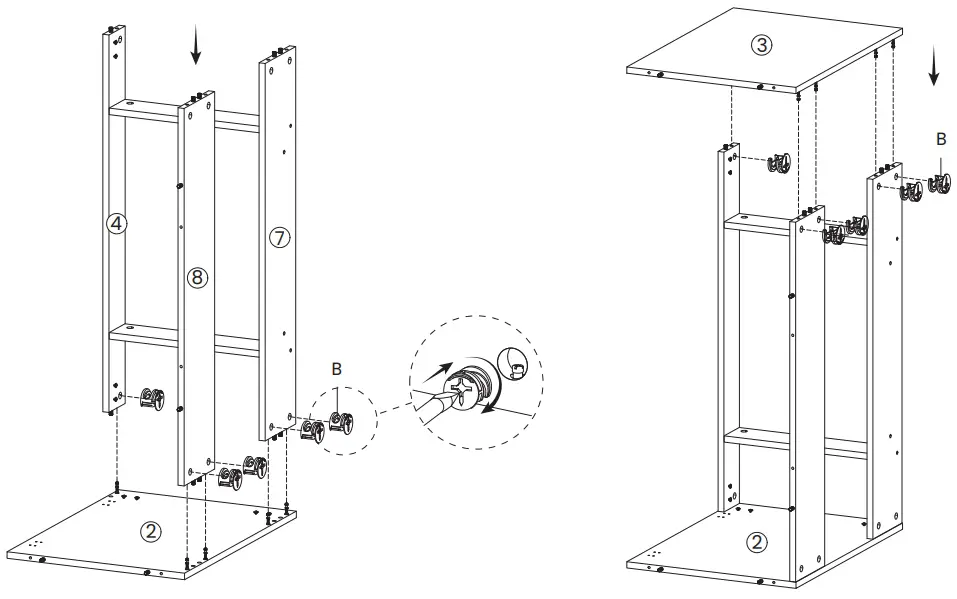 ④
⑧
⑦
B
②
③
B
②