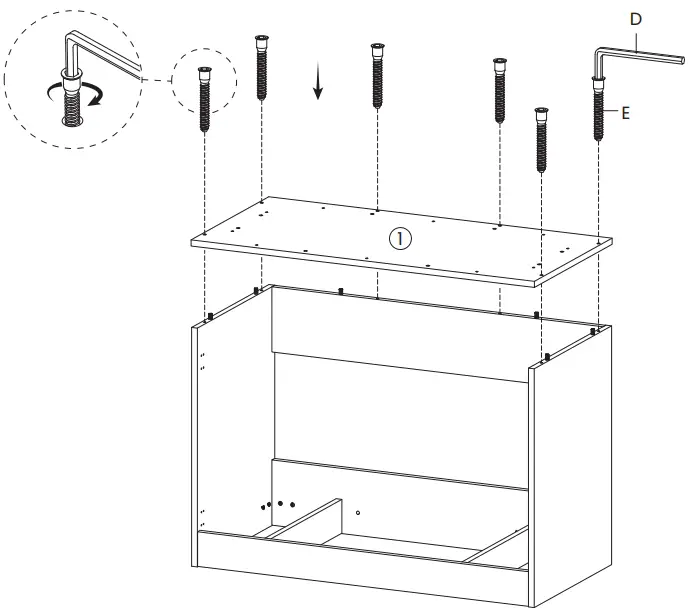 D

E

1