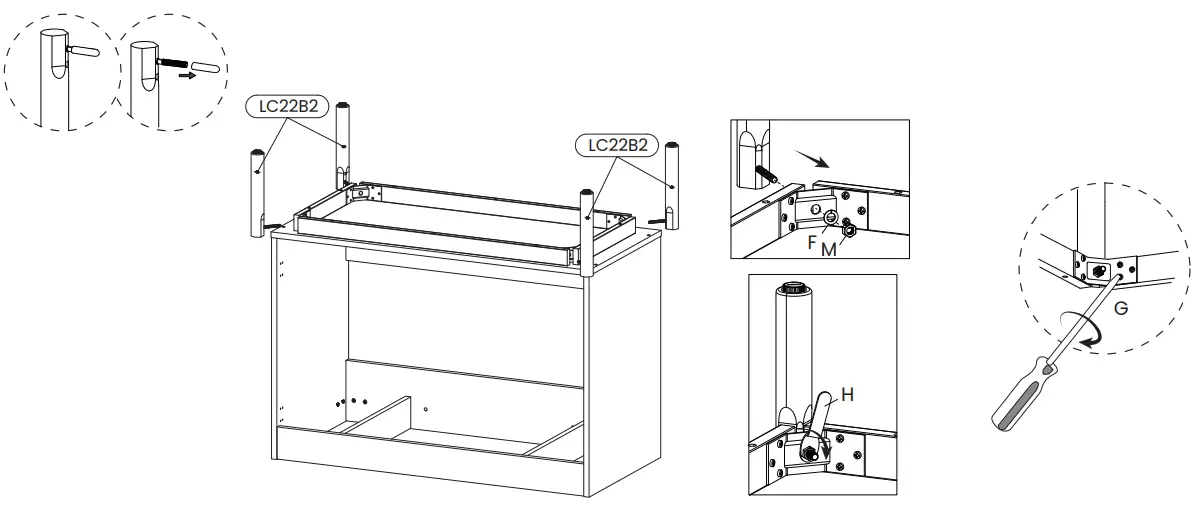 LC22B2
LC22B2
F
M
H
G