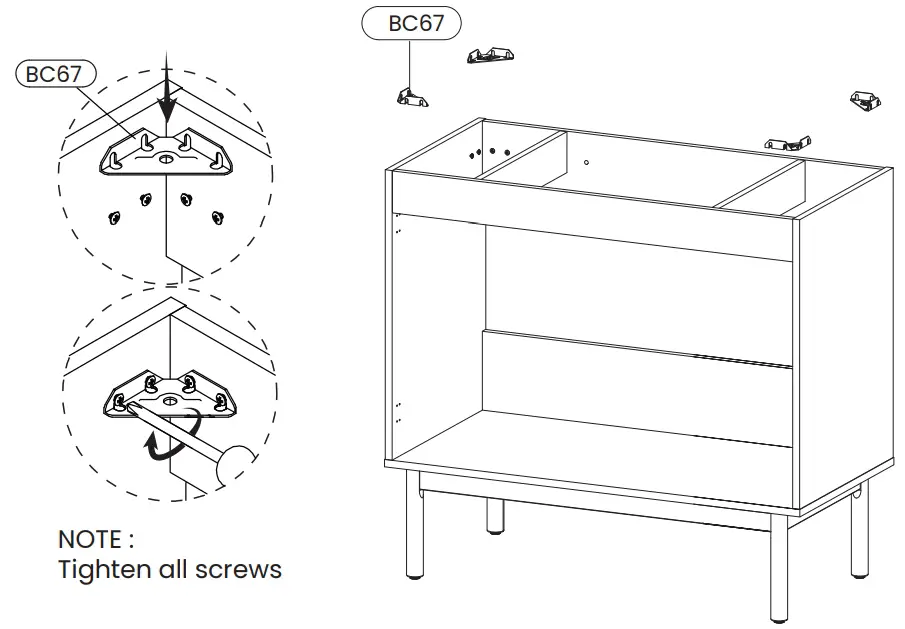 BC67

BC67

NOTE :
Tighten all screws