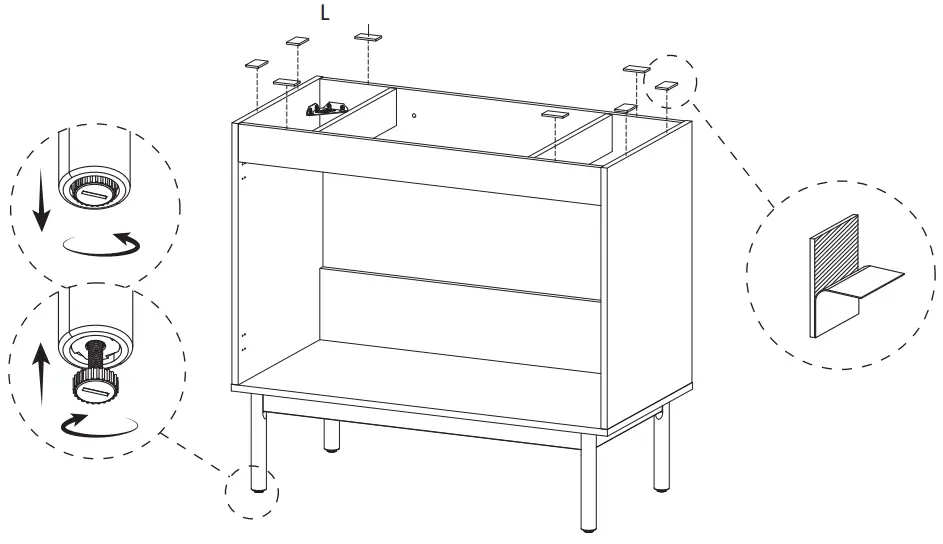 L