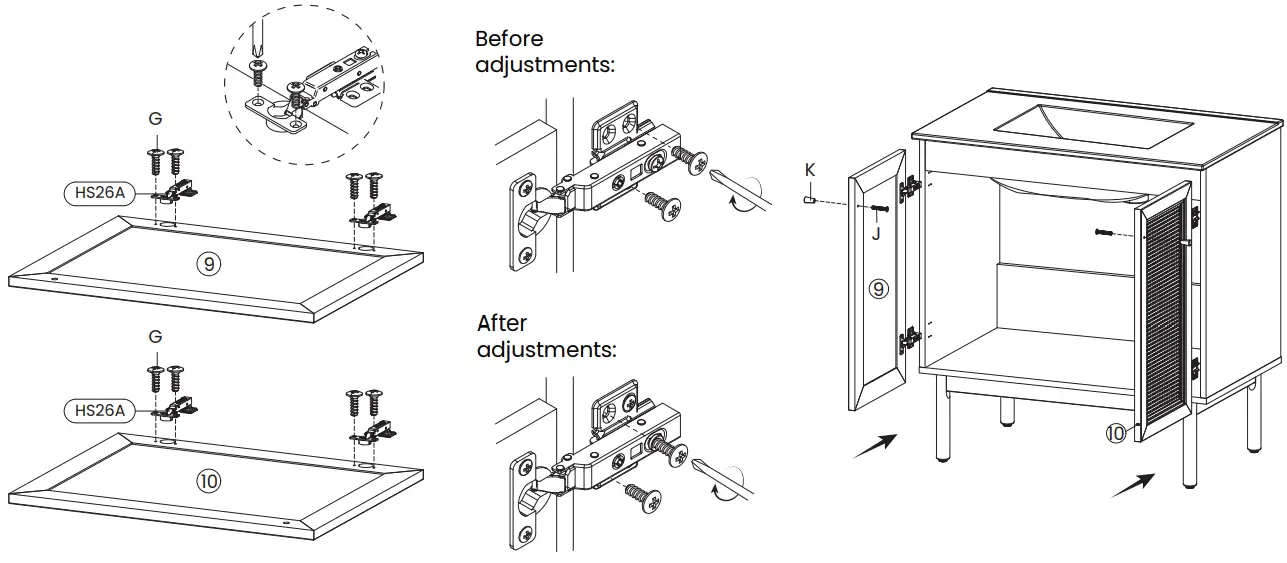 G
HS26A
⑨
G
HS26A
⑩
Before adjustments:
After adjustments:
K
J
⑨
⑩