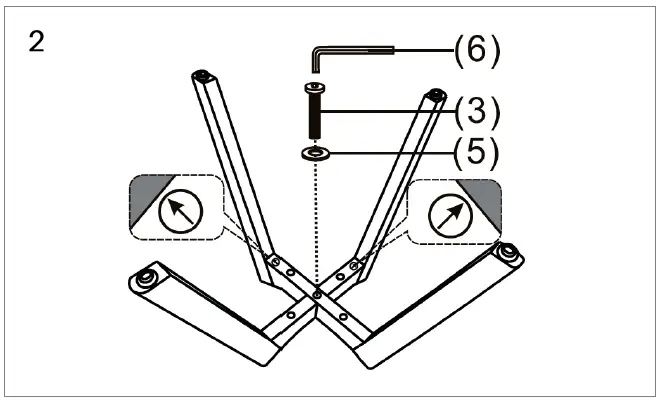 2

(6)

(3)

(5)