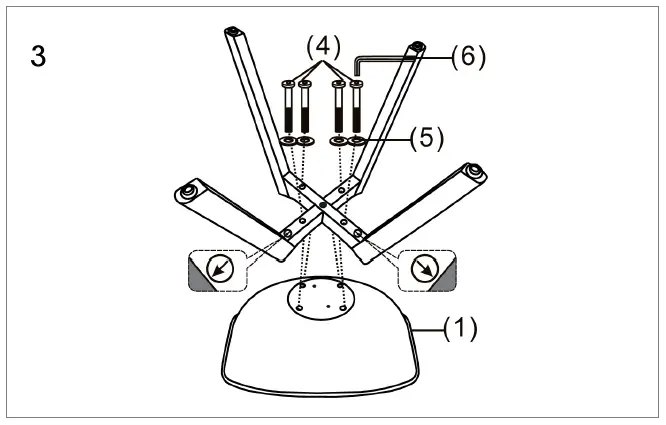 3

(4)

(6)

(5)

(1)