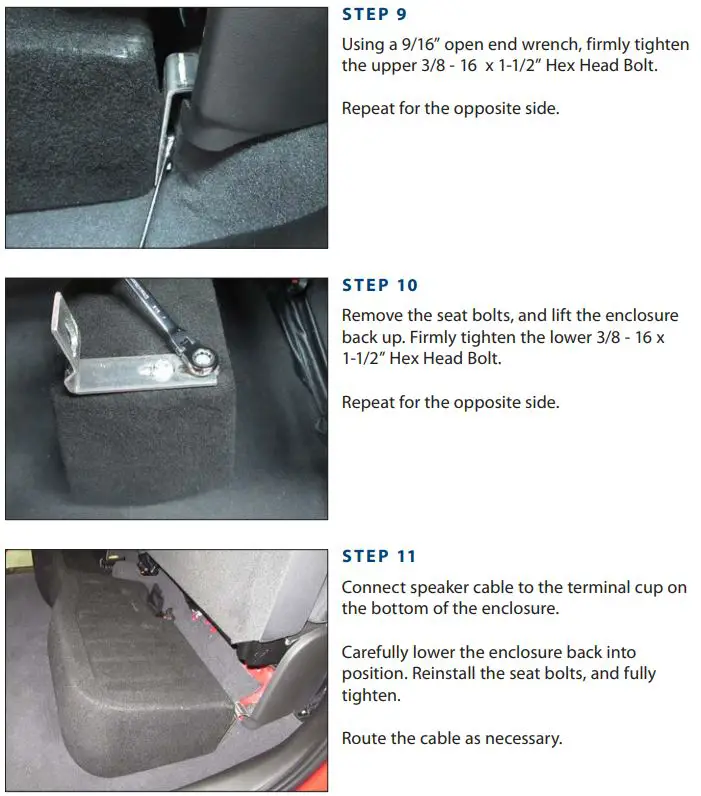 STEP 9

Using a 9/16" open end wrench, firmly tighten the upper 3/8 - 16 x 1-1/2" Hex Head Bolt.

Repeat for the opposite side.

STEP 10

Remove the seat bolts, and lift the enclosure back up. Firmly tighten the lower 3/8 - 16 x 1-1/2" Hex Head Bolt.

Repeat for the opposite side.

STEP 11

Connect speaker cable to the terminal cup on the bottom of the enclosure.

Carefully lower the enclosure back into position. Reinstall the seat bolts, and fully tighten.

Route the cable as necessary.