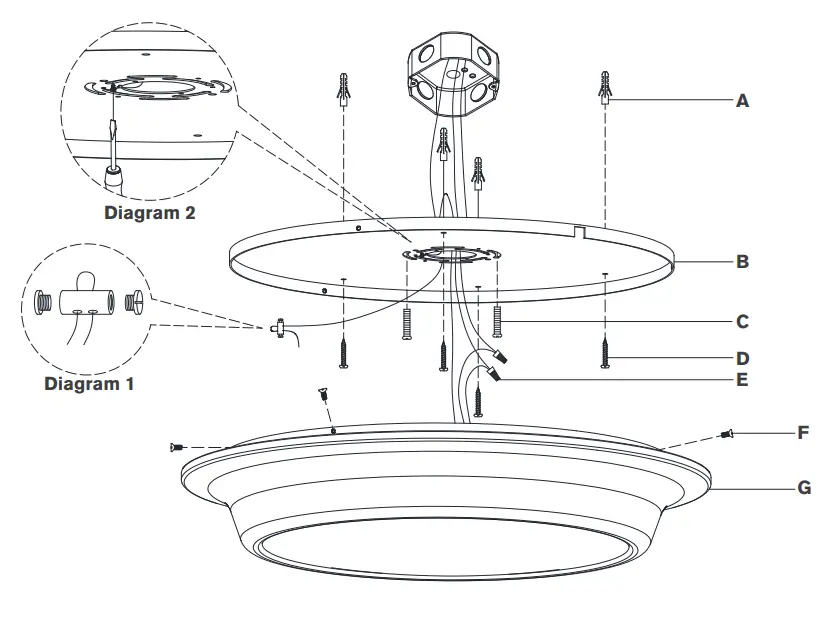 Diagram 2

Diagram 1

A

B

C

D

E

F

G