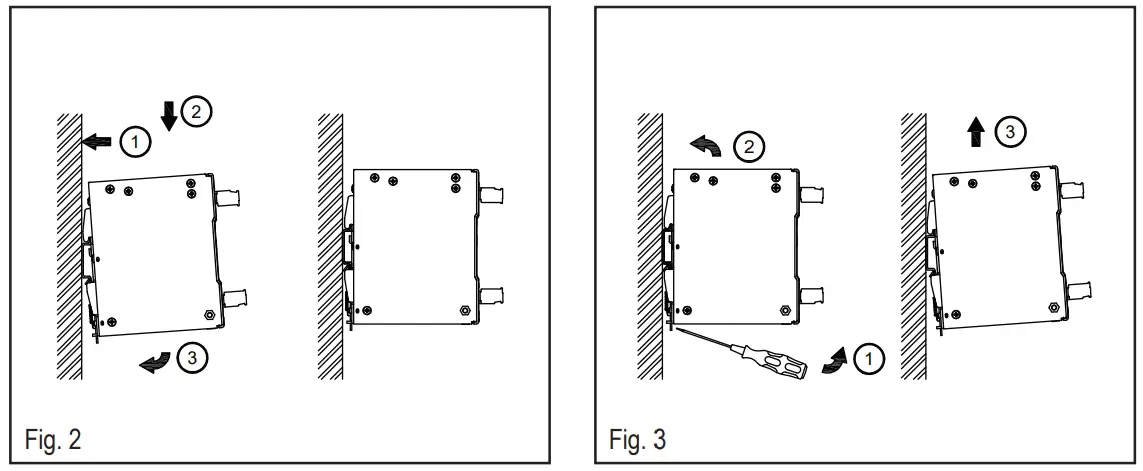 2
1
3
Fig. 2

2
3
1
Fig. 3