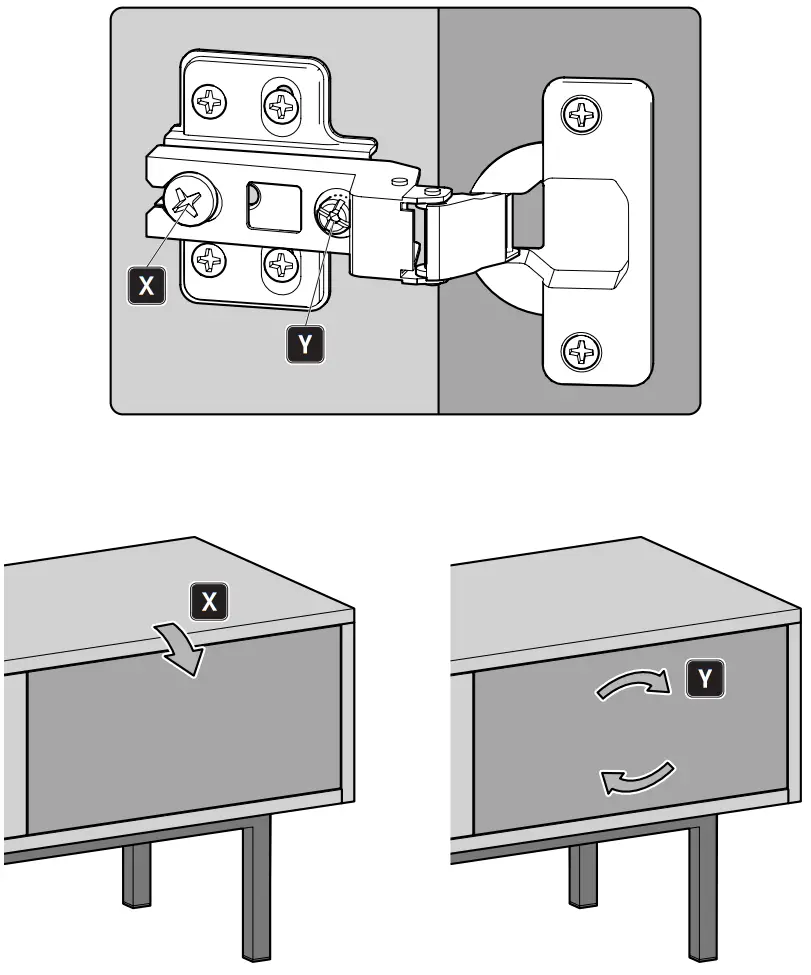 X
Y
X
Y