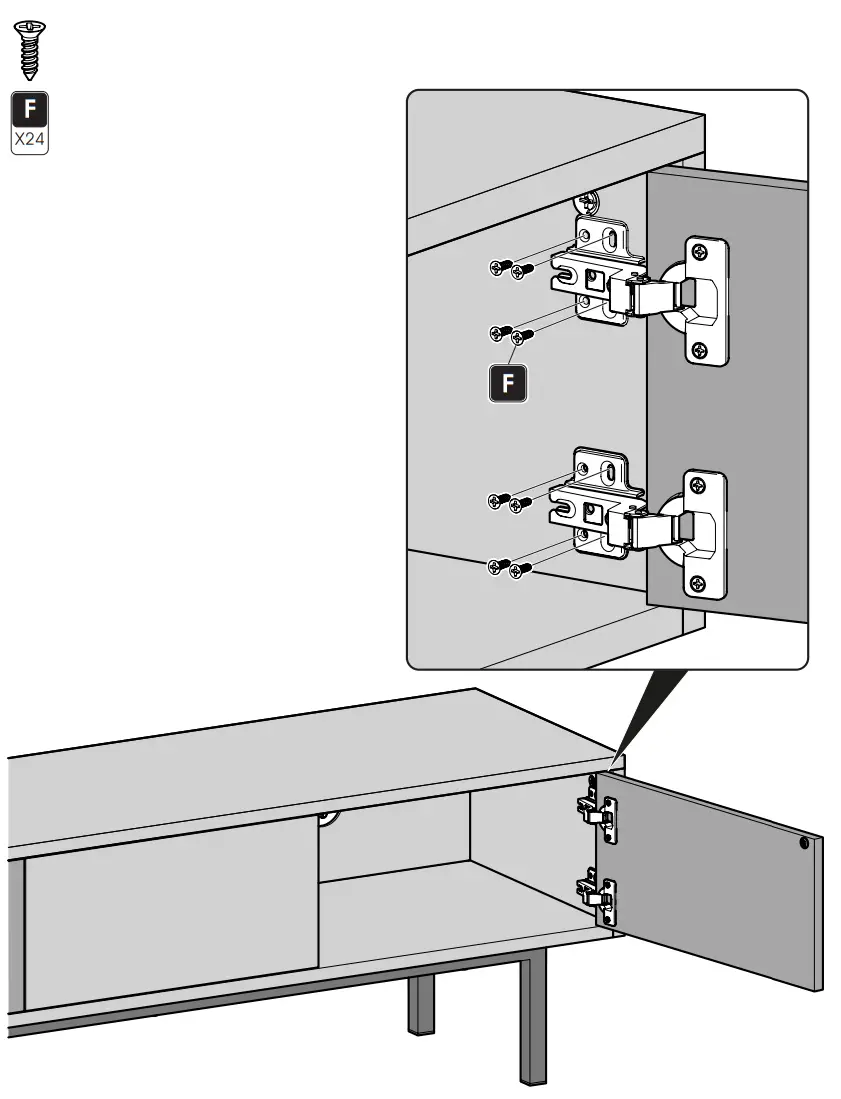 F
X24

F