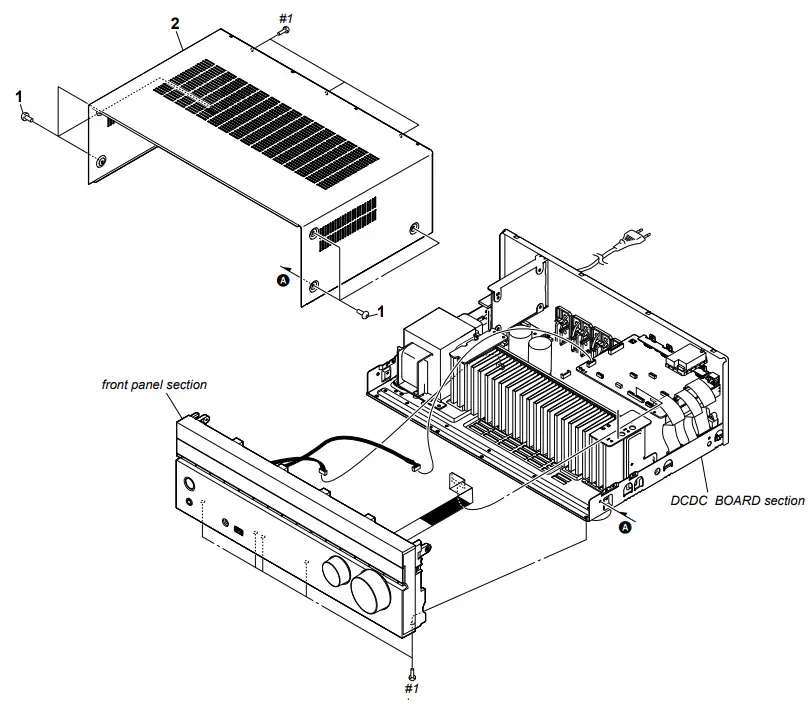 2
#1
1
A
1
front panel section
DCDC BOARD section
A
#1