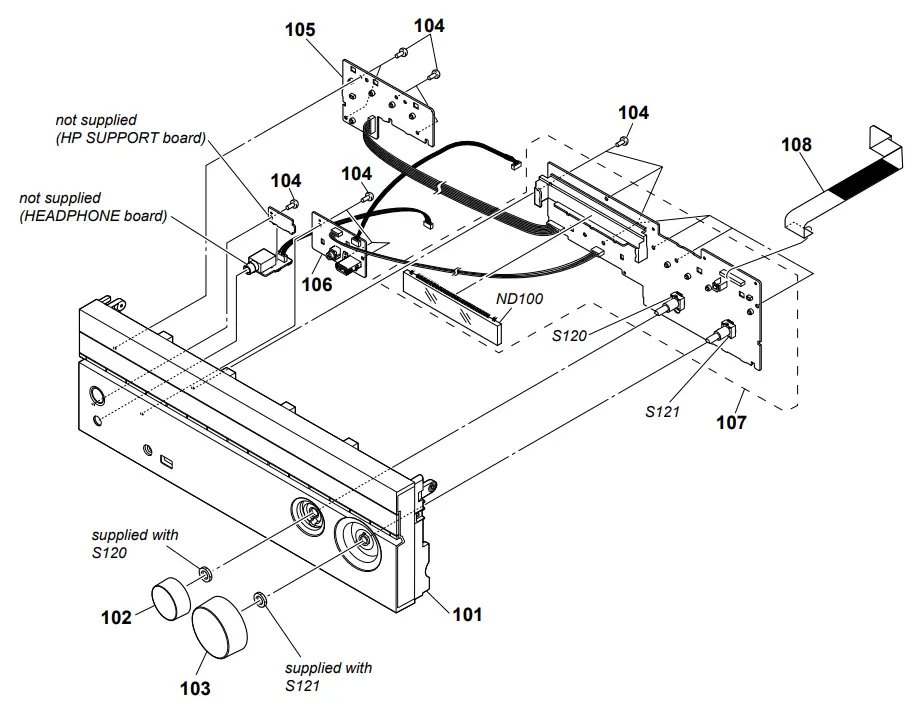 105

104

not supplied
(HP SUPPORT board)

104

108

not supplied
(HEADPHONE board)

104

104

106

ND100

S120

S121

107

supplied with
S120

102

101

103

supplied with
S121