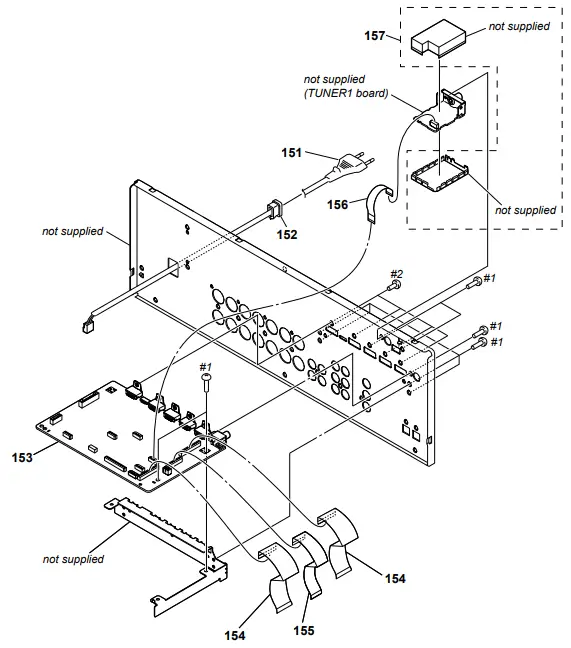 157
not supplied
not supplied
(TUNER1 board)
151
156
not supplied
not supplied
152
#2
#1
#1
#1
#1
153
not supplied
154
154
155