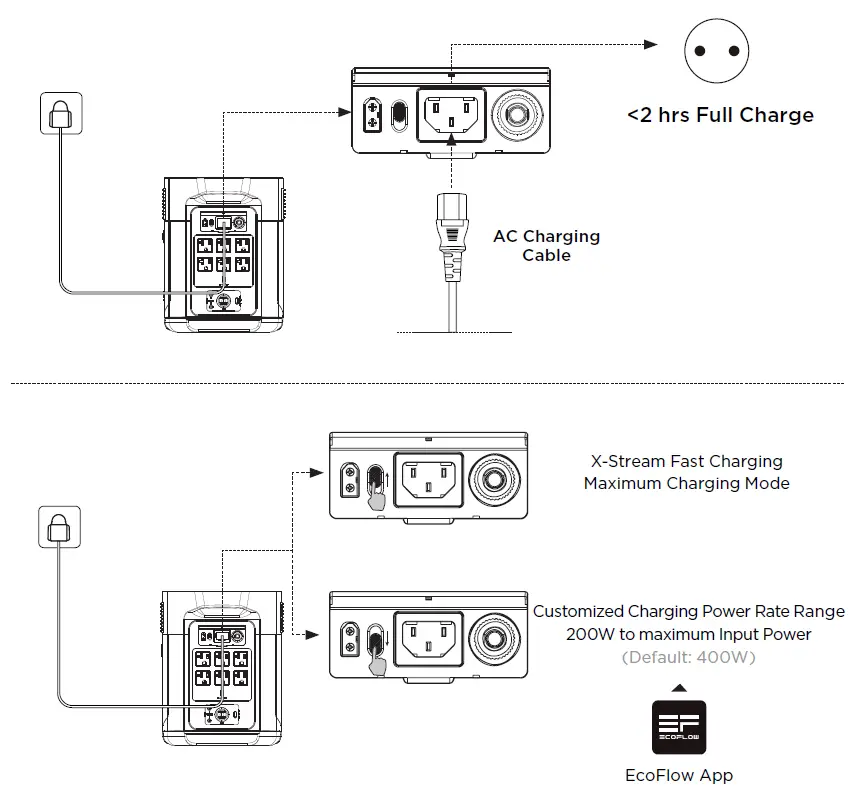 <2 hrs Full Charge

AC Charging Cable

X-Stream Fast Charging
Maximum Charging Mode

Customized Charging Power Rate Range
200W to maximum Input Power
(Default: 400W)

ECOFLOW

EcoFlow App