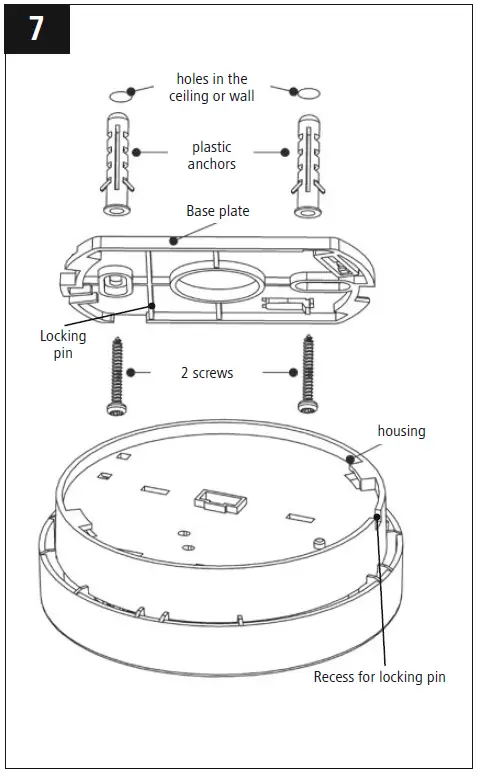 7

holes in the ceiling or wall

plastic anchors

Base plate

Locking pin

2 screws

housing

Recess for locking pin