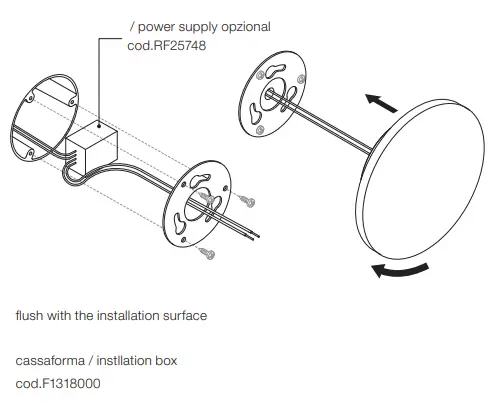 / power supply opzional
cod.RF25748

flush with the installation surface

cassaforma / instllation box
cod.F1318000