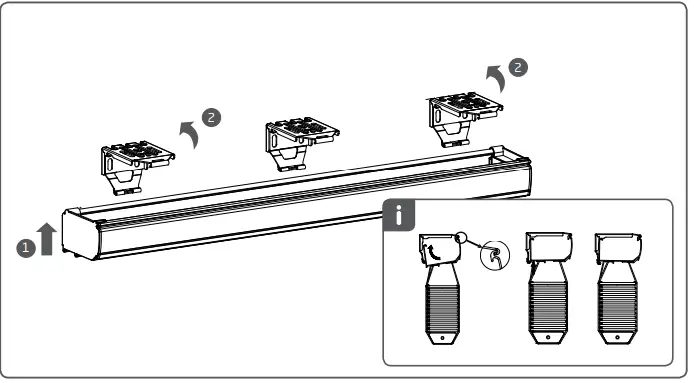 2
2
1
i