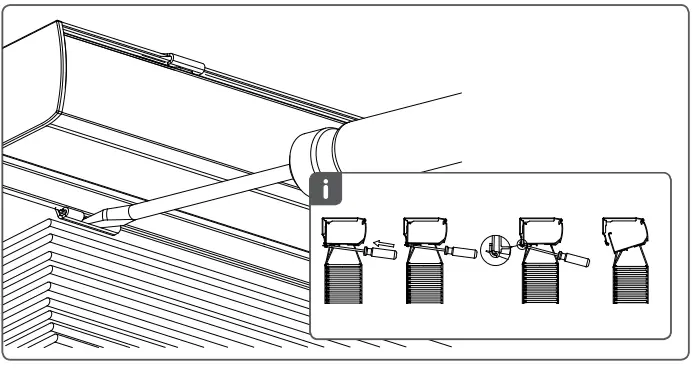 i