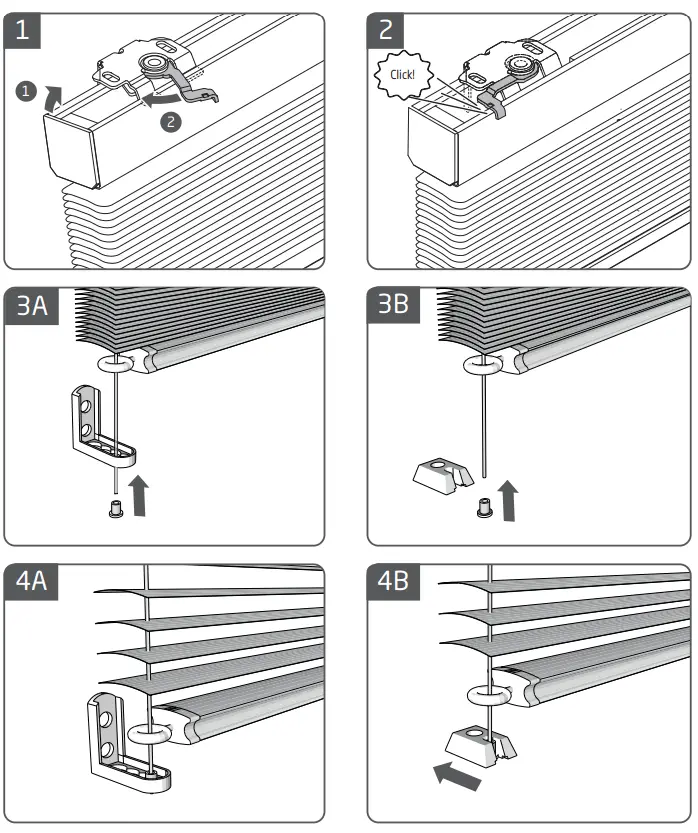 1

1

2

2

Click!

3A

3B

4A

4B