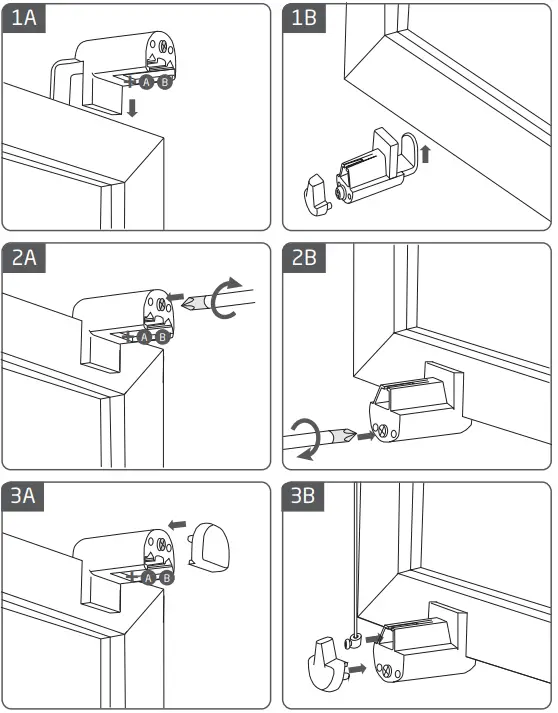 1A

A B

1B

2A

A B

2B

3A

A B

3B