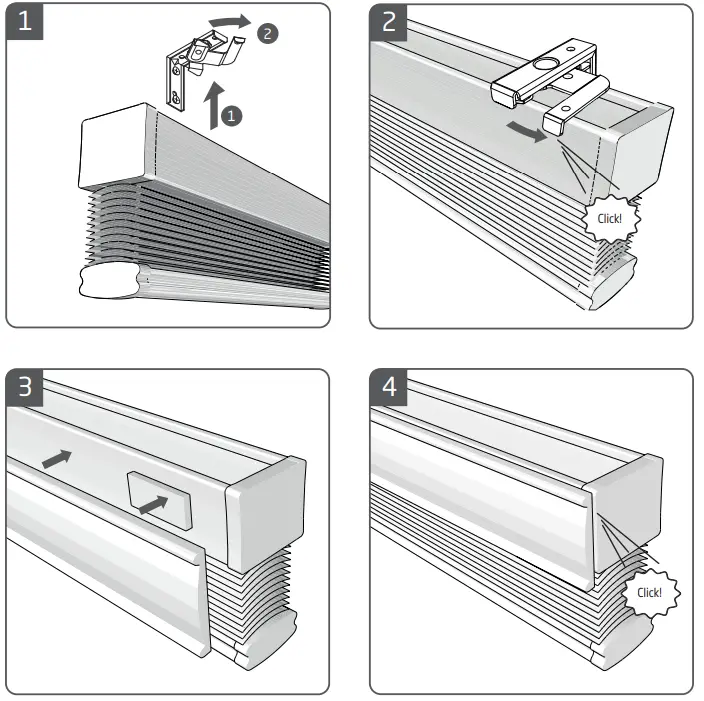 1

2

1

2

Click!

3

4

Click!