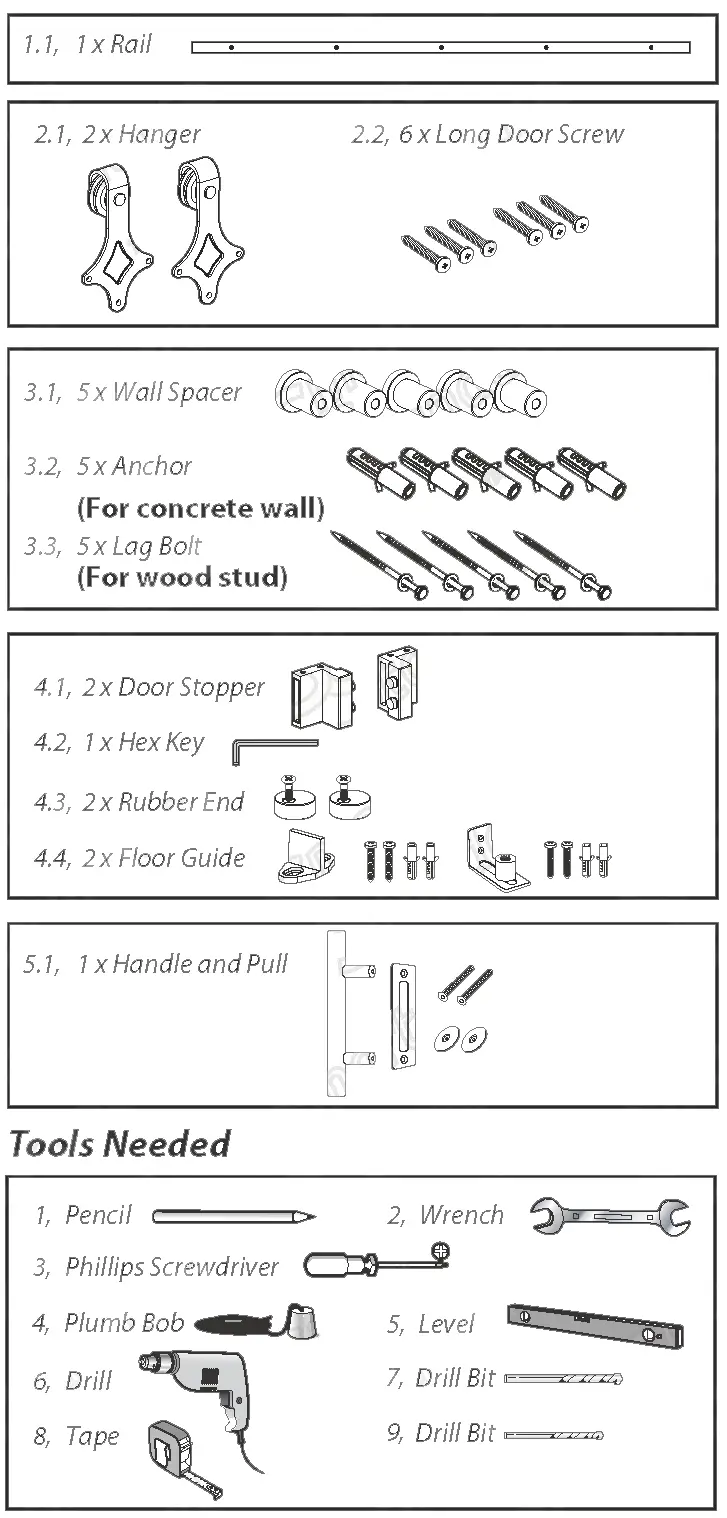 1.1, 1 x Rail

2.1, 2 x Hanger

2.2, 6 x Long Door Screw

3.1, 5 x Wall Spacer

3.2, 5 x Anchor
(For concrete wall)

3.3, 5 x Lag Bolt
(For wood stud)

4.1, 2 x Door Stopper

4.2, 1 x Hex Key

4.3, 2 x Rubber End

4.4, 2 x Floor Guide

5.1, 1 x Handle and Pull

Tools Needed

1, Pencil

2, Wrench

3, Phillips Screwdriver

4, Plumb Bob

5, Level

6, Drill

7, Drill Bit

8, Tape

9, Drill Bit