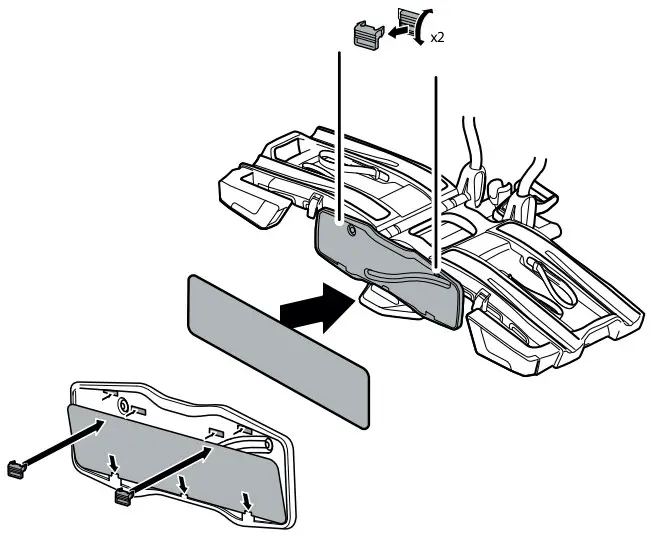 x2