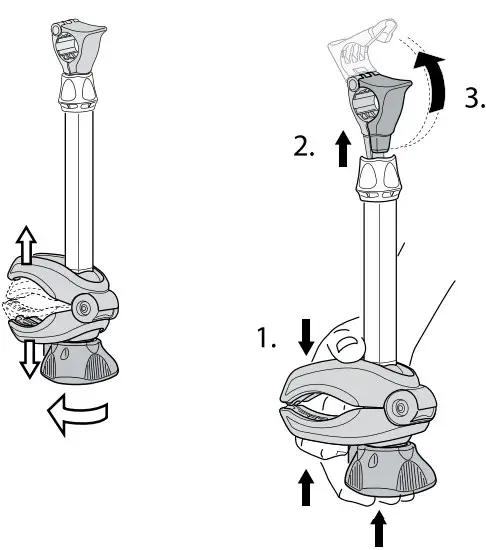 3.
2.
1.