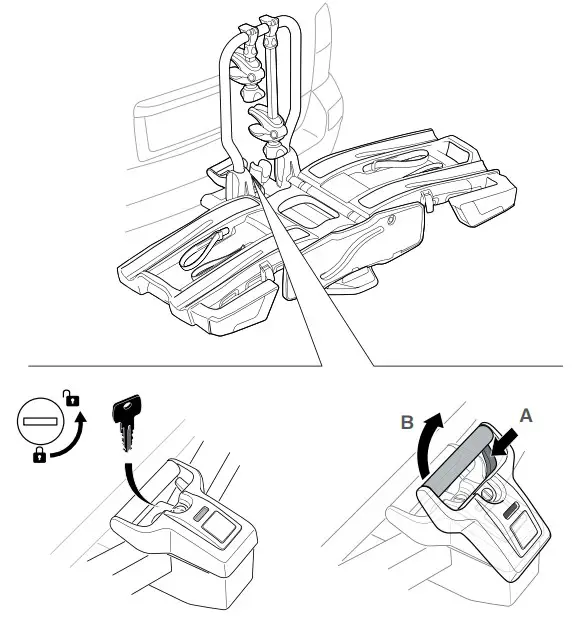 B
A