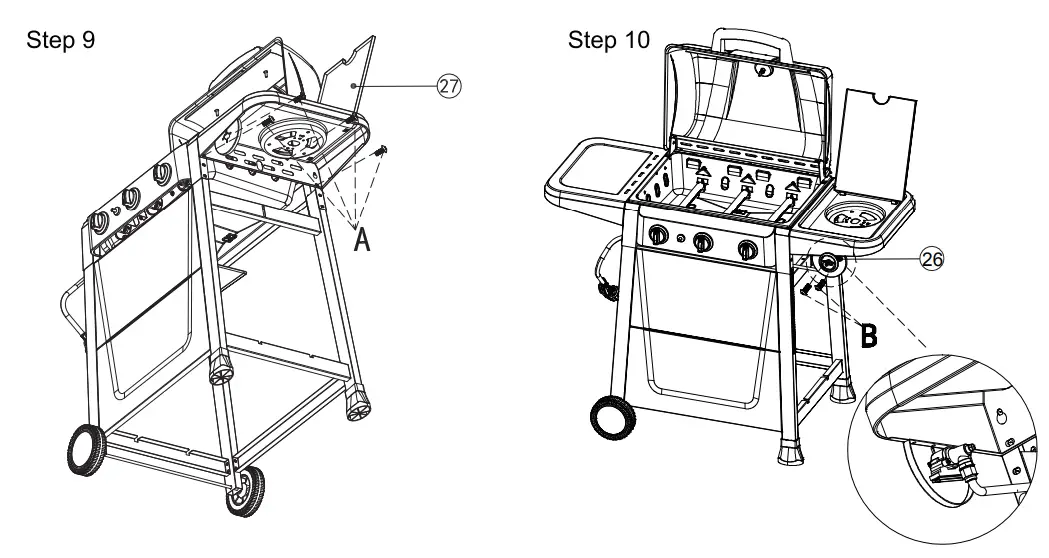 Step 9

27

A

Step 10

26

B