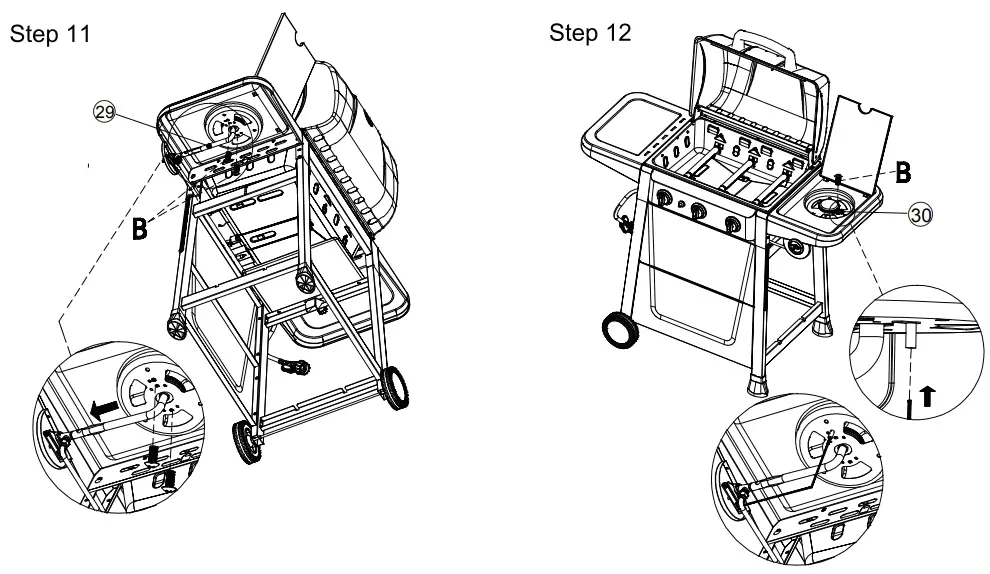 Step 11

29

B

Step 12

B

30