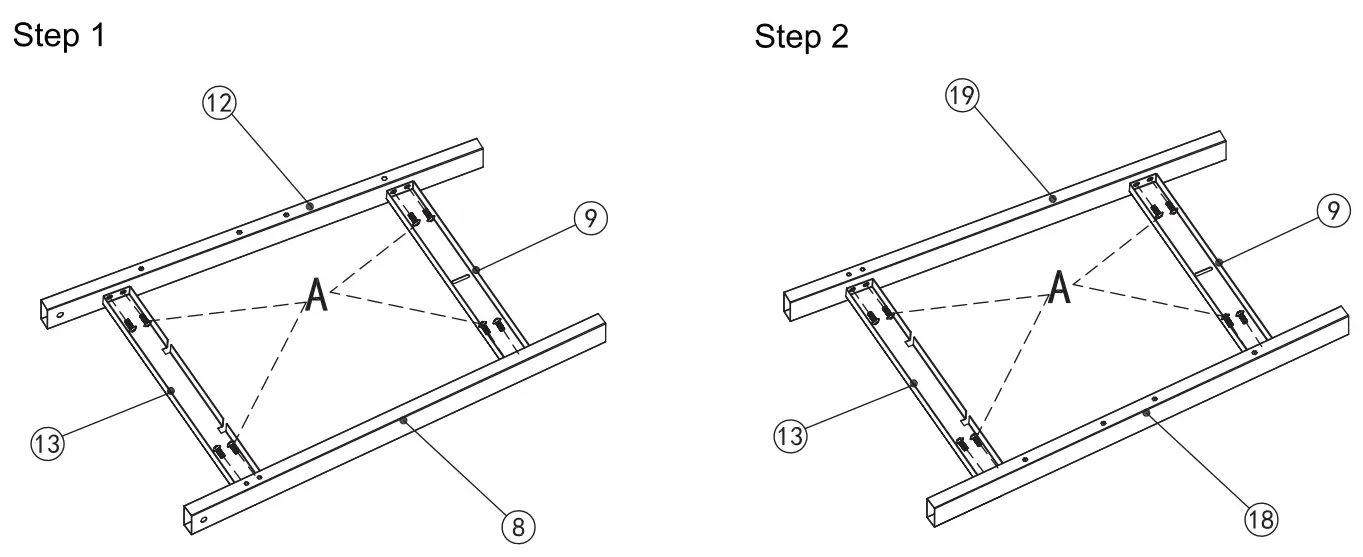 Step 1

12
9
A
13
8

Step 2

19
9
A
13
18