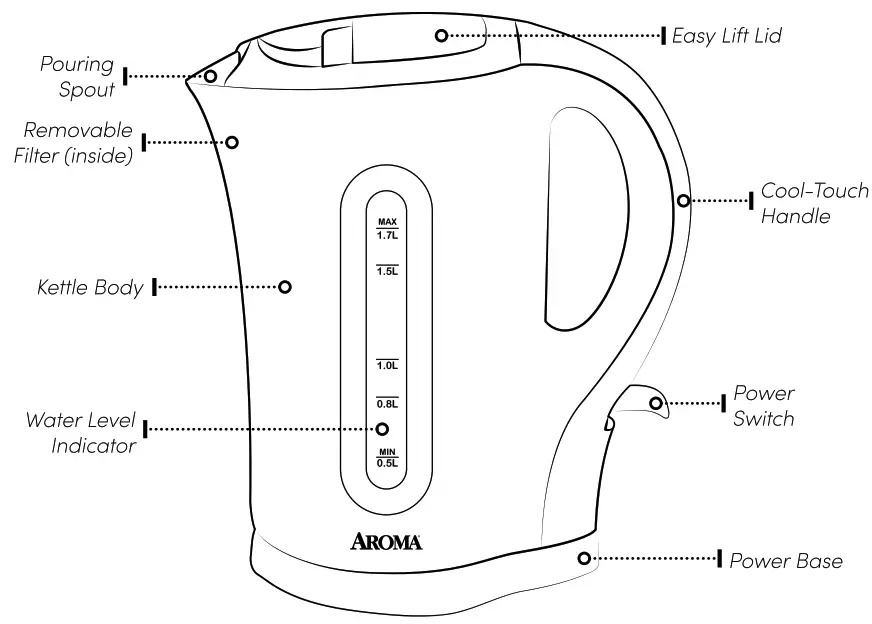 Easy Lift Lid

Pouring Spout

Removable Filter (inside)

Cool-Touch Handle

Kettle Body

MAX
1.7L

1.5L

1.0L

0.8L

MIN
0.5L

Water Level Indicator

Power Switch

AROMA

Power Base