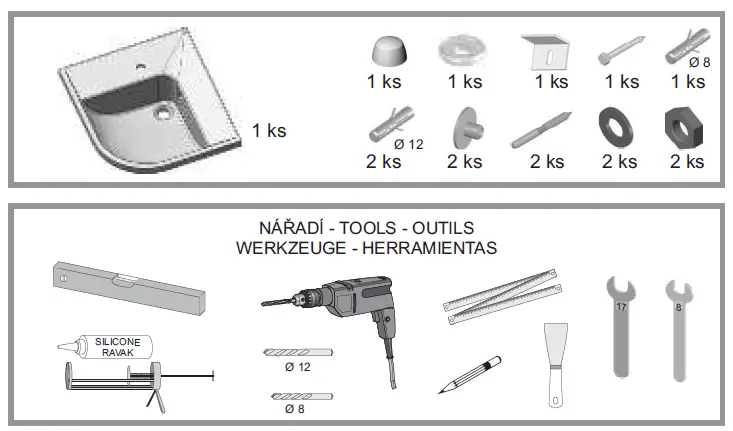 1 ks

1 ks
1 ks
1 ks
1 ks
Ø 8
1 ks

Ø 12
2 ks
2 ks
2 ks
2 ks
2 ks

NÁŘADÍ - TOOLS - OUTILS
WERKZEUGE - HERRAMIENTAS

SILICONE
RAVAK

Ø 12
Ø 8

17
8