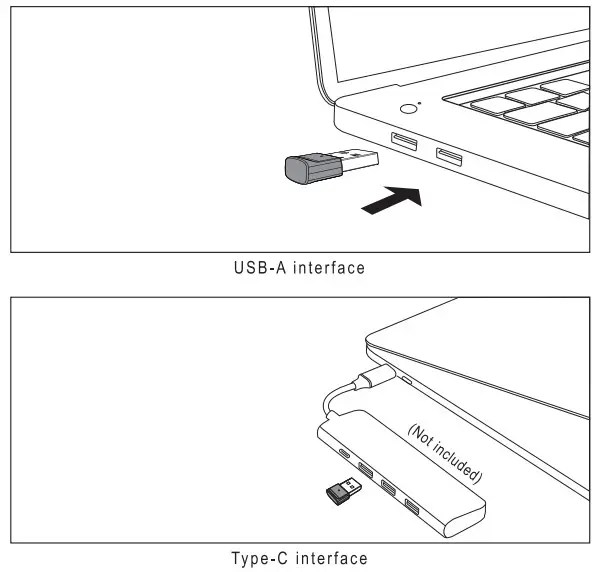 USB-A interface

(Not included)

Type-C interface