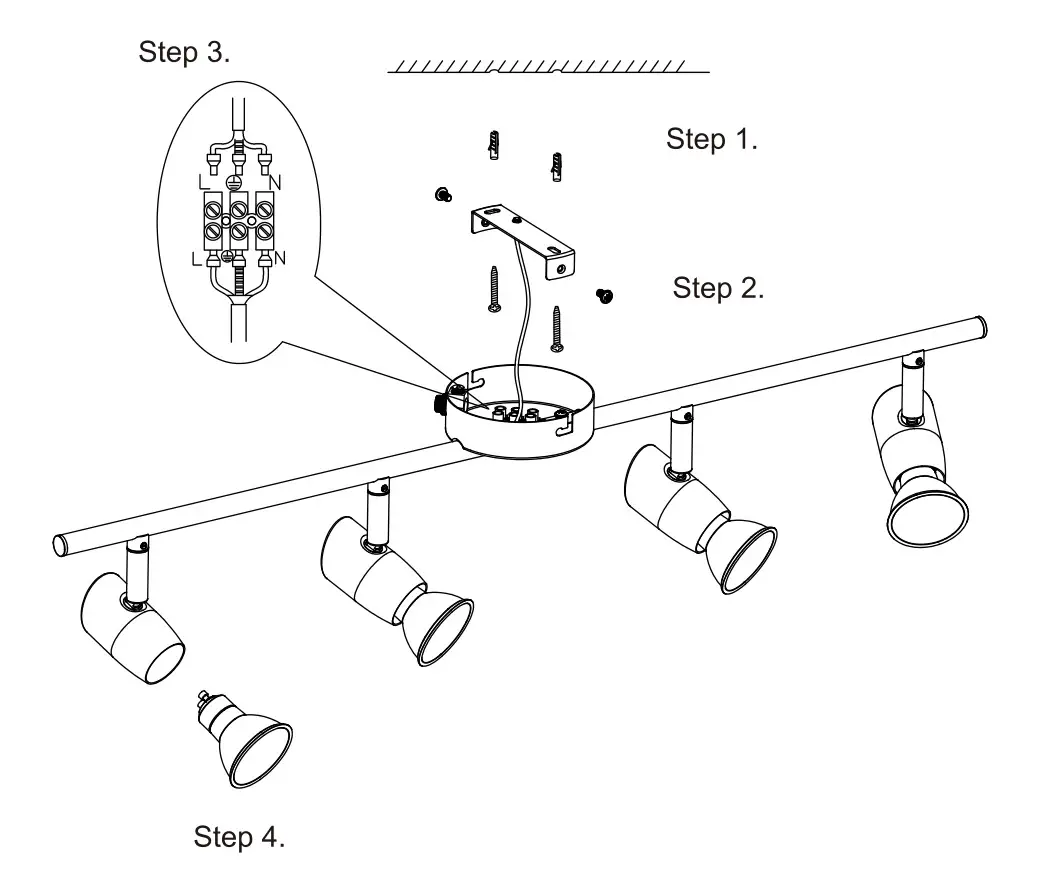 Step 3.

L N

L N

Step 1.

Step 2.

Step 4.