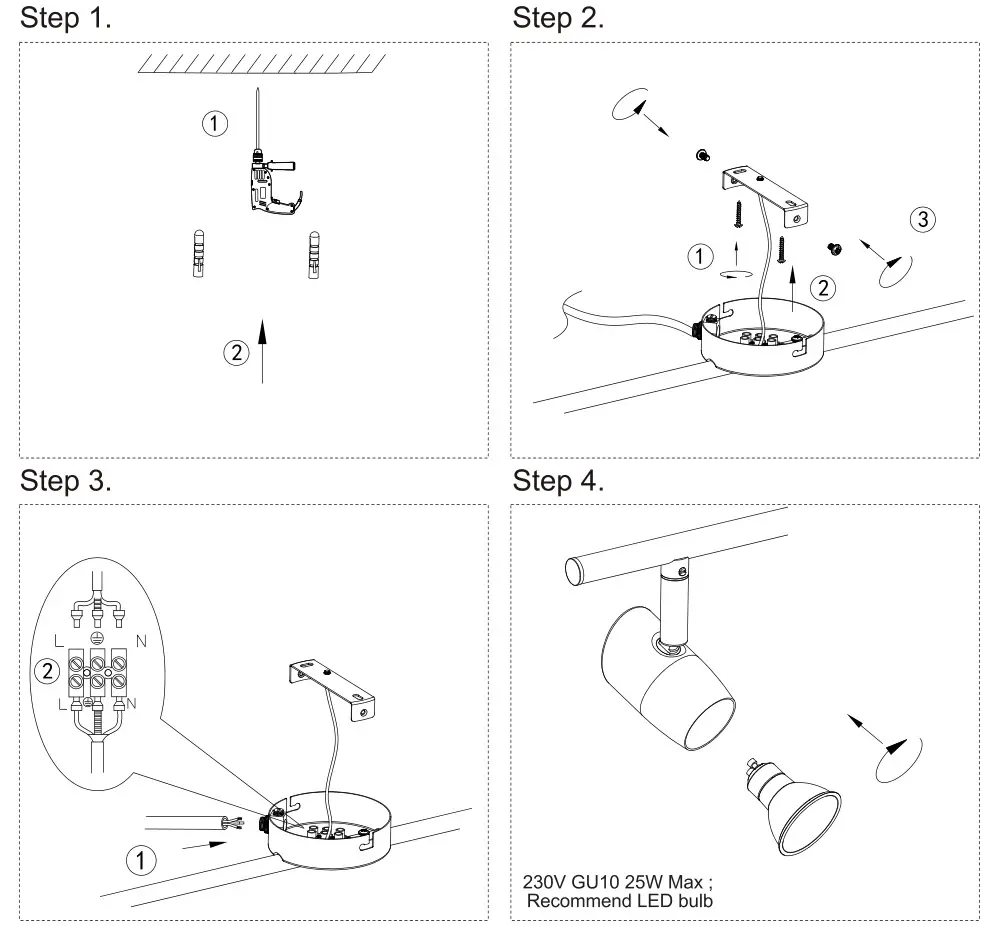 Step 1.

1

2

Step 2.

1

2

3

Step 3.

L

N

2

L

N

1

Step 4.

230V GU10 25W Max ;
Recommend LED bulb